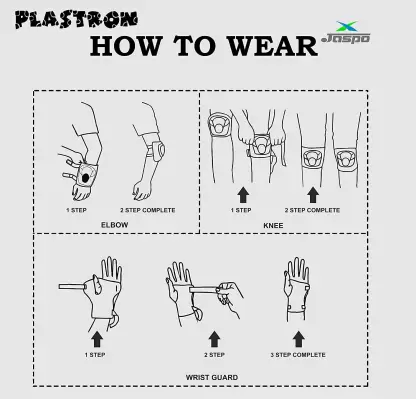 PLASTRON

HOW TO WEAR

Jaspo

1 STEP

2 STEP COMPLETE

ELBOW

1 STEP

2 STEP COMPLETE

KNEE

1 STEP

2 STEP

3 STEP COMPLETE

WRIST GUARD